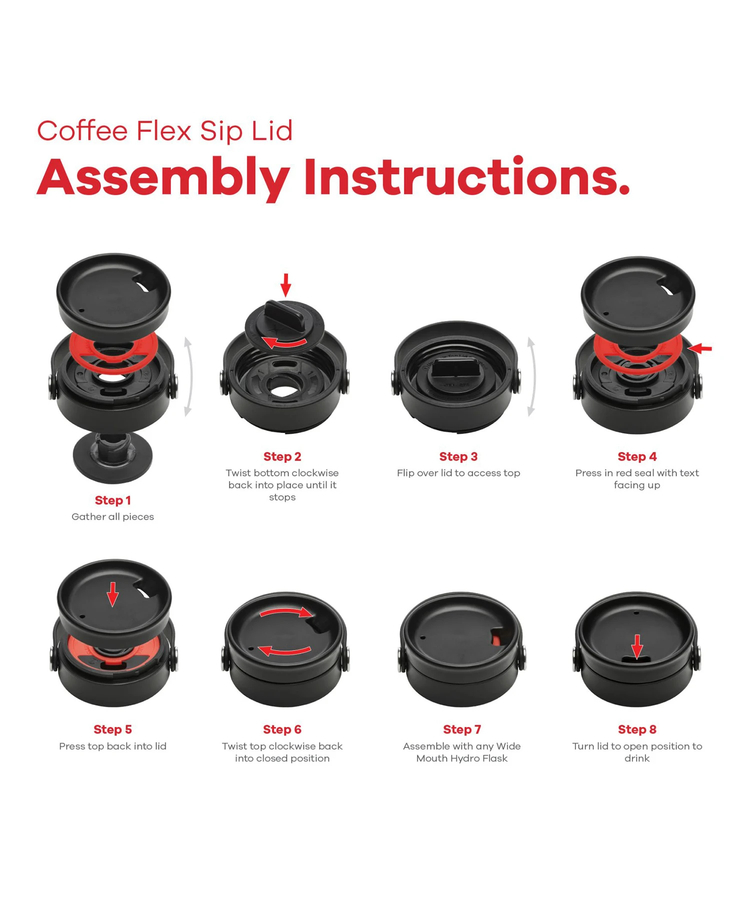 Coffee Flex Sip Lid
Assembly Instructions.

Step 1
Gather all pieces

Step 2
Twist bottom clockwise back into place until it stops

Step 3
Flip over lid to access top

Step 4
Press in red seal with text facing up

Step 5
Press top back into lid

Step 6
Twist top clockwise back into closed position

Step 7
Assemble with any Wide Mouth Hydro Flask

Step 8
Turn lid to open position to drink